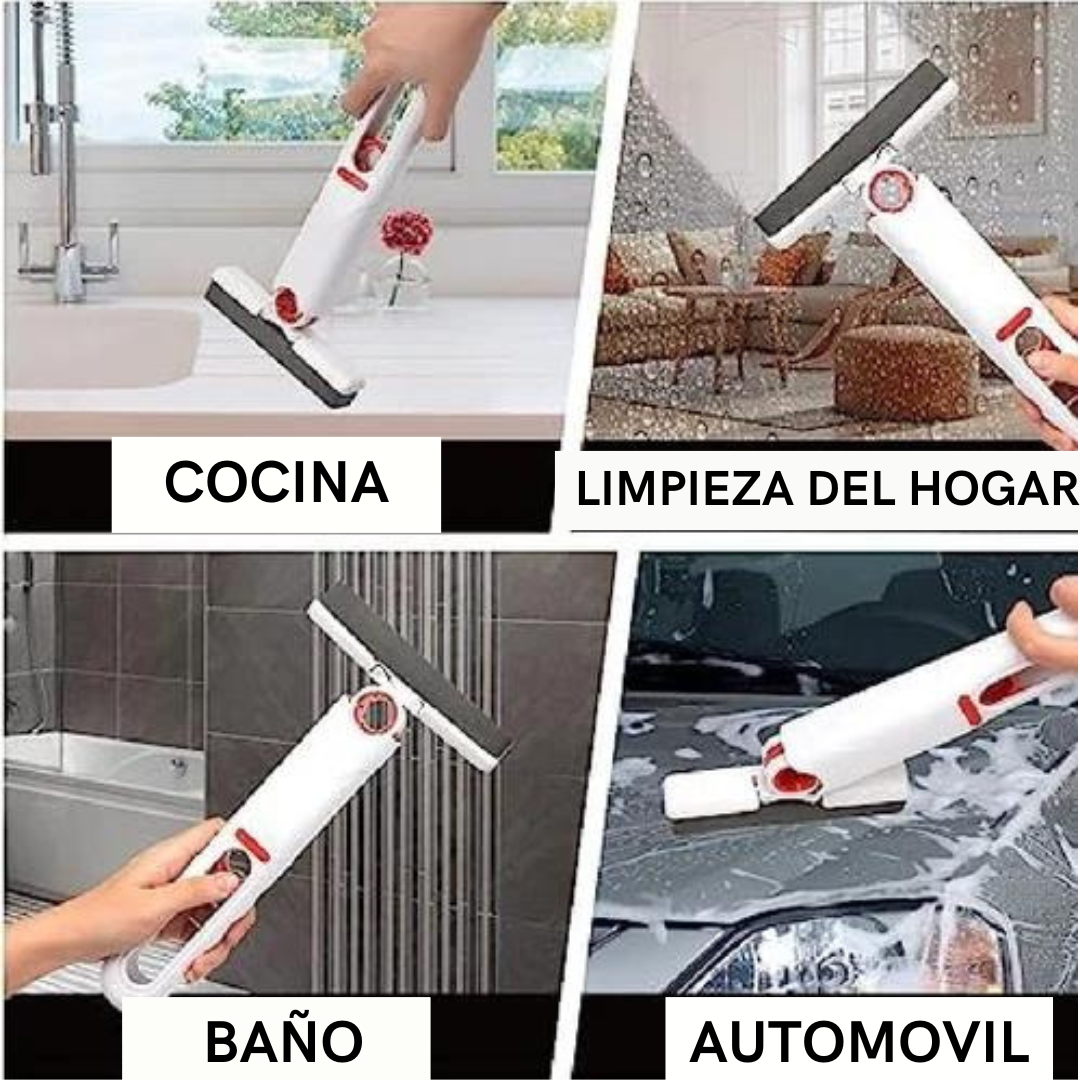 COCINA

LIMPIEZA DEL HOGAR

BAÑO

AUTOMOVIL